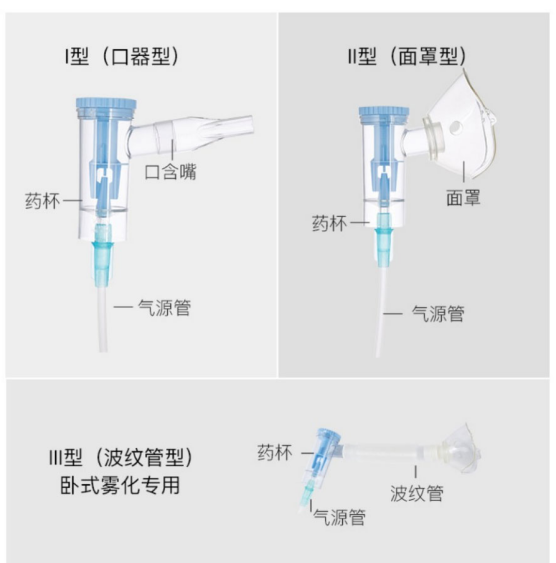 I型（口器型）

口含嘴

药杯

气源管

II型（面罩型）

面罩

药杯

气源管

III型（波纹管型）
卧式雾化专用

药杯

波纹管

气源管